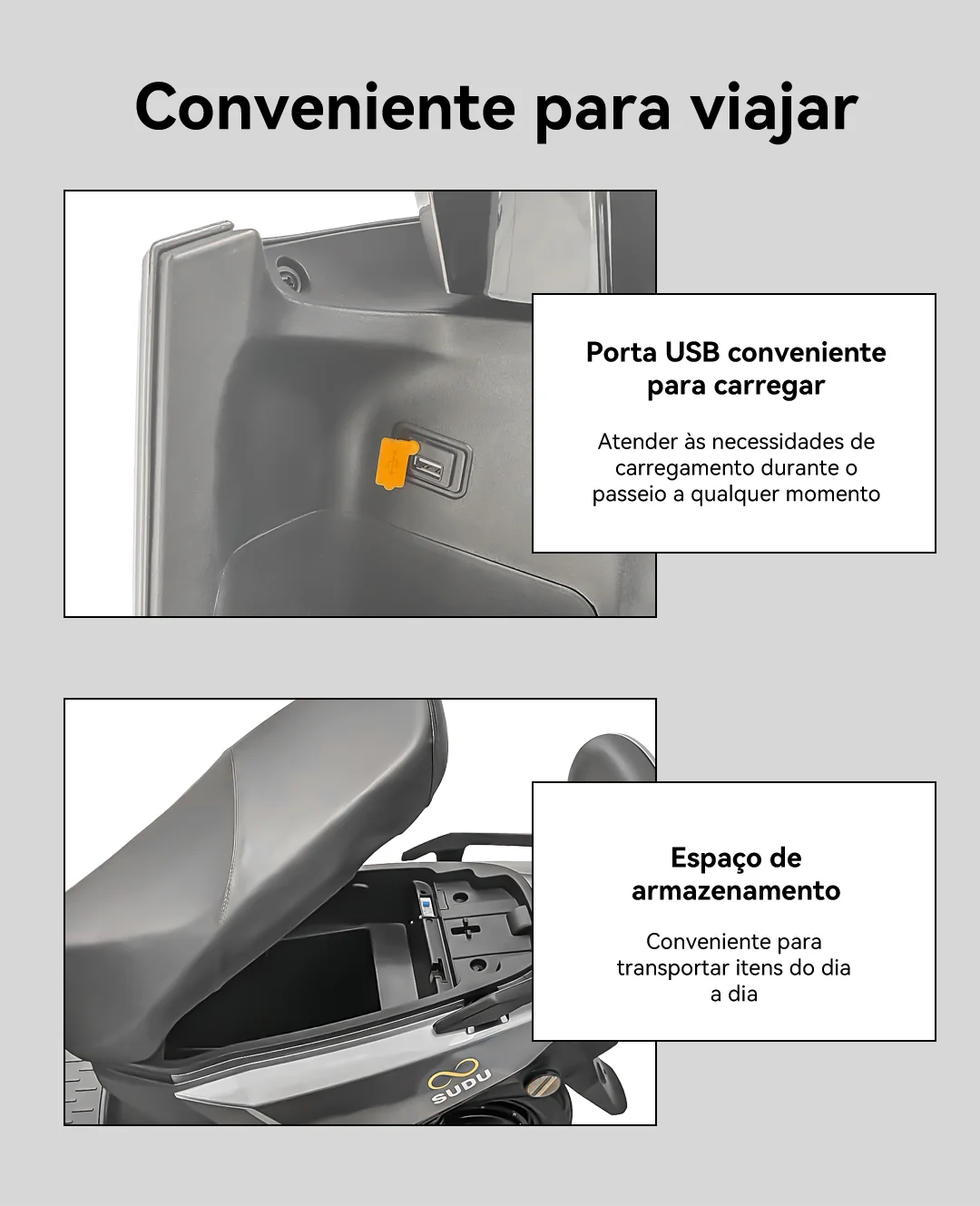 Conveniente para viajar

Porta USB conveniente para carregar

Atender às necessidades de carregamento durante o passeio a qualquer momento

Espaço de armazenamento

Conveniente para transportar itens do dia a dia

SUDU